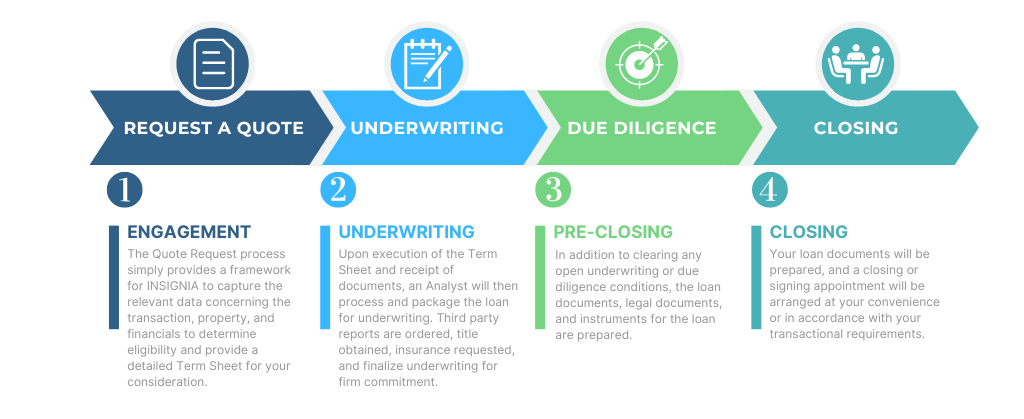 REQUEST A QUOTE

UNDERWRITING

DUE DILIGENCE

CLOSING

1

ENGAGEMENT

The Quote Request process simply provides a framework for INSIGNIA to capture the relevant data concerning the transaction, property, and financials to determine eligibility and provide a detailed Term Sheet for your consideration.

2

UNDERWRITING

Upon execution of the Term Sheet and receipt of documents, an Analyst will then process and package the loan for underwriting. Third party reports are ordered, title obtained, insurance requested, and finalize underwriting for firm commitment.

3

PRE-CLOSING

In addition to clearing any open underwriting or due diligence conditions, the loan documents, legal documents, and instruments for the loan are prepared.

4

CLOSING

Your loan documents will be prepared, and a closing or signing appointment will be arranged at your convenience or in accordance with your transactional requirements.